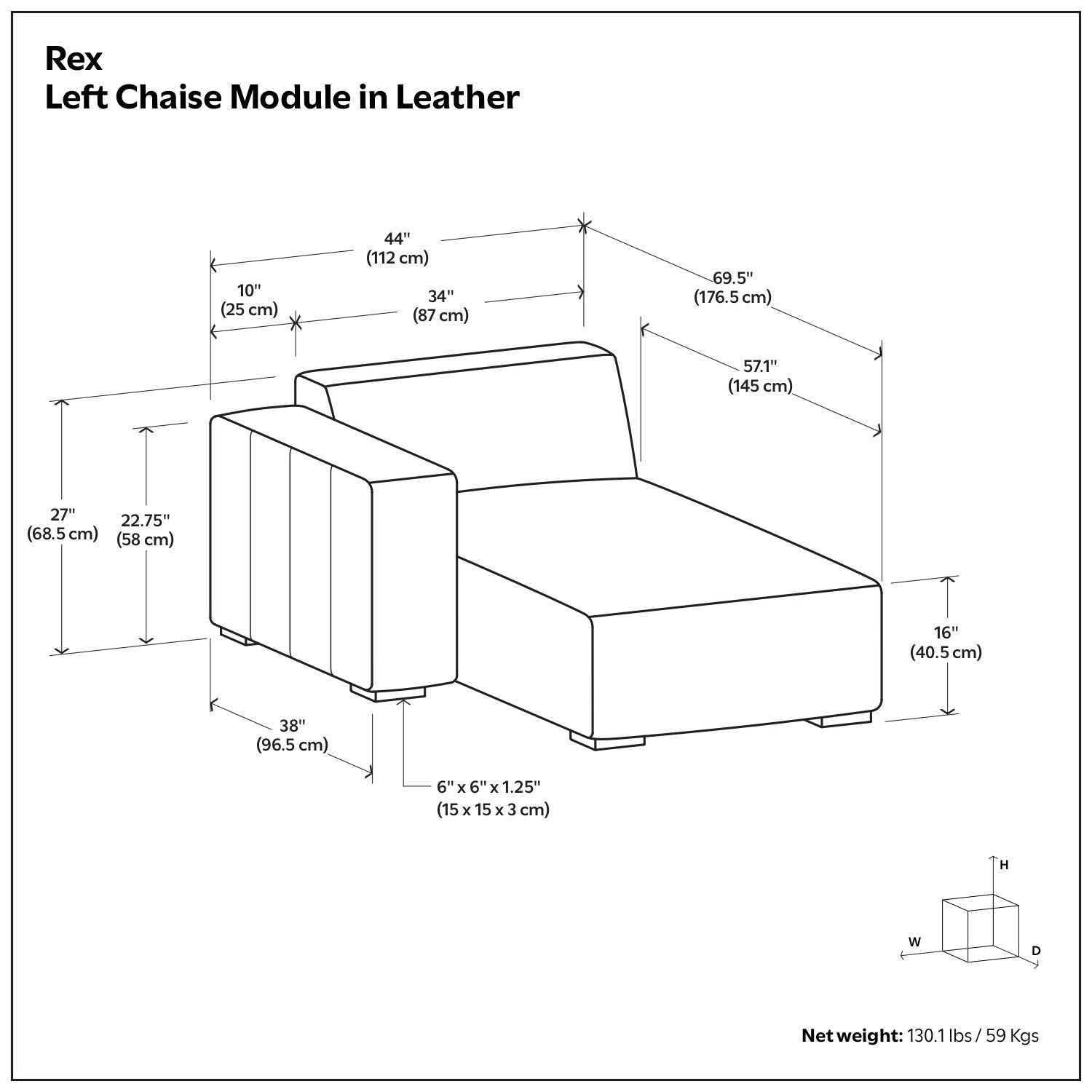 Rex
Left Chaise Module in Leather

44"
(112 cm)

10"
(25 cm)

34"
(87 cm)

69.5"
(176.5 cm)

57.1"
(145 cm)

27"
(68.5 cm)

22.75"
(58 cm)

16"
(40.5 cm)

38"
(96.5 cm)

6" x 6" x 1.25"
(15 x 15 x 3 cm)

H
W
D

Net weight: 130.1 lbs / 59 Kgs